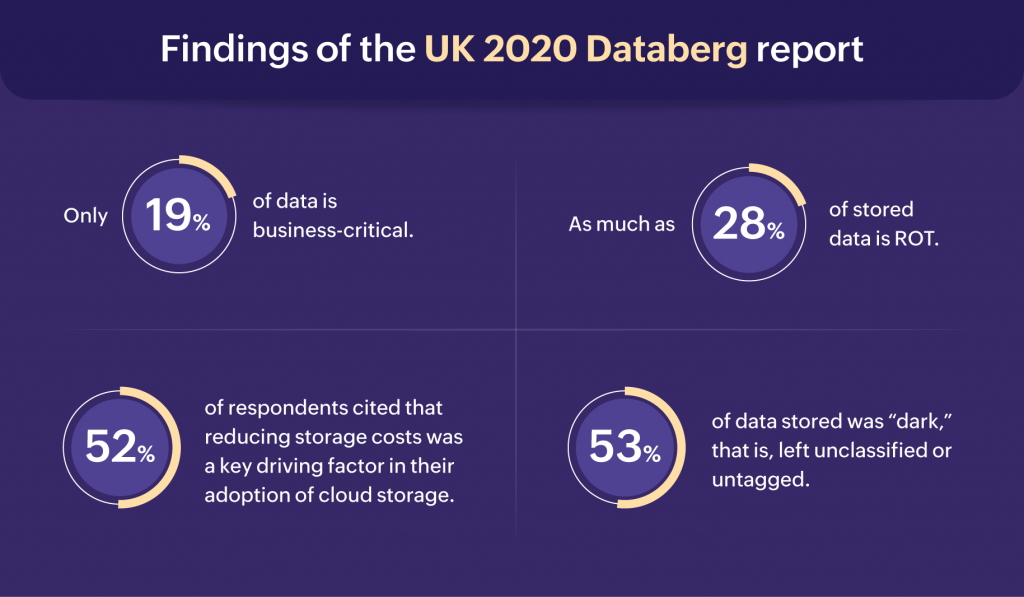 Findings of the UK 2020 Databerg report

Only 19% of data is business-critical.

As much as 28% of stored data is ROT.

52% of respondents cited that reducing storage costs was a key driving factor in their adoption of cloud storage.

53% of data stored was "dark," that is, left unclassified or untagged.